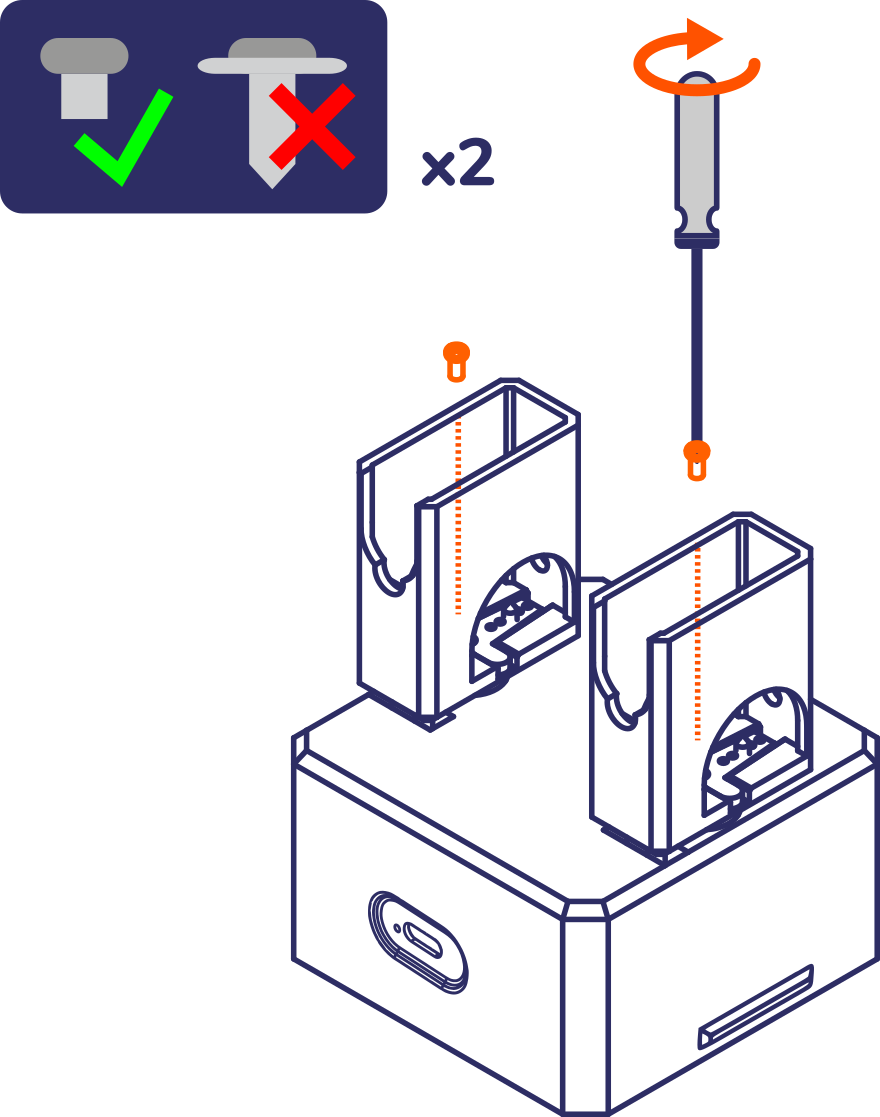 ×2